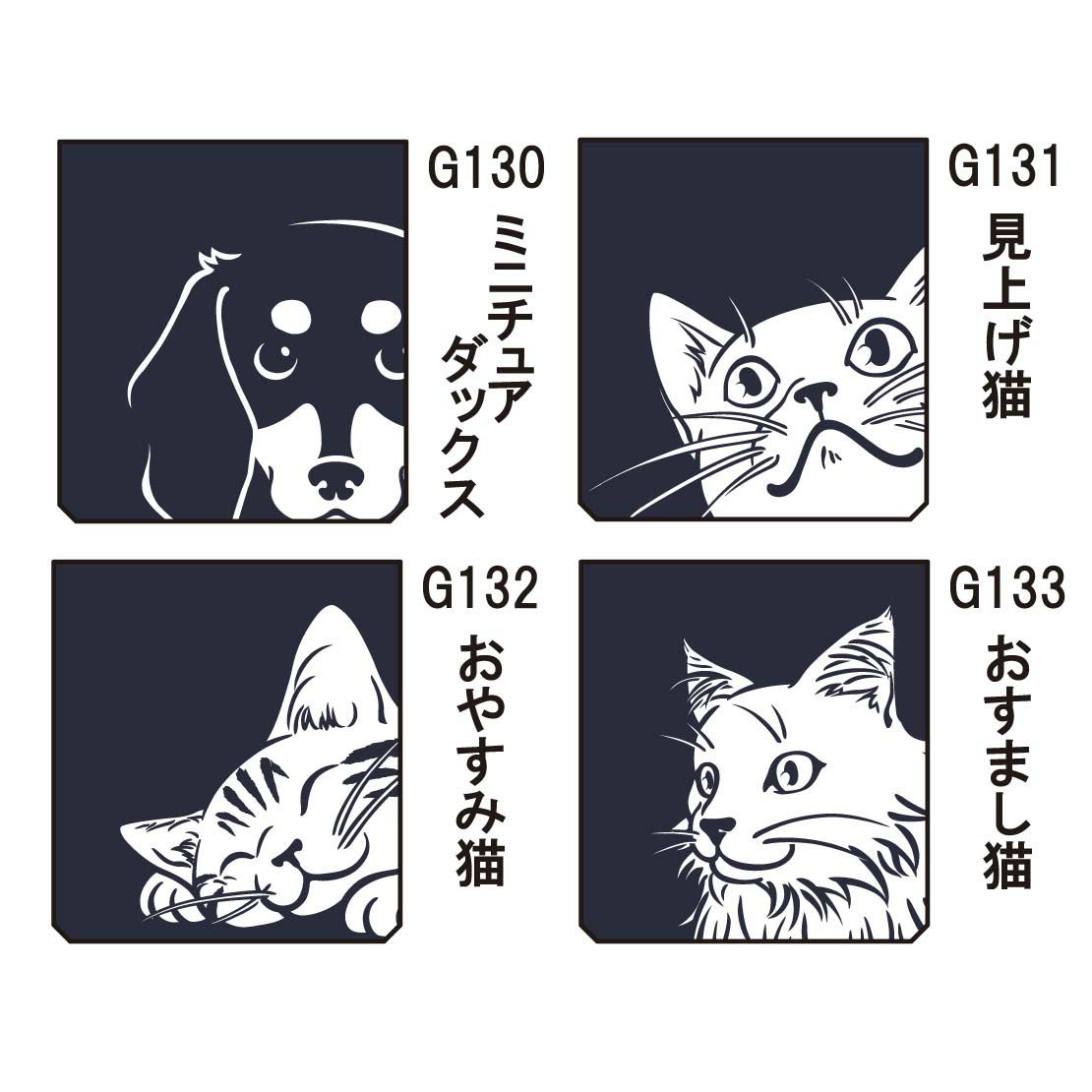 G130
ミニチュアダックス

G131
見上げ猫

G132
おやすみ猫

G133
おすまし猫